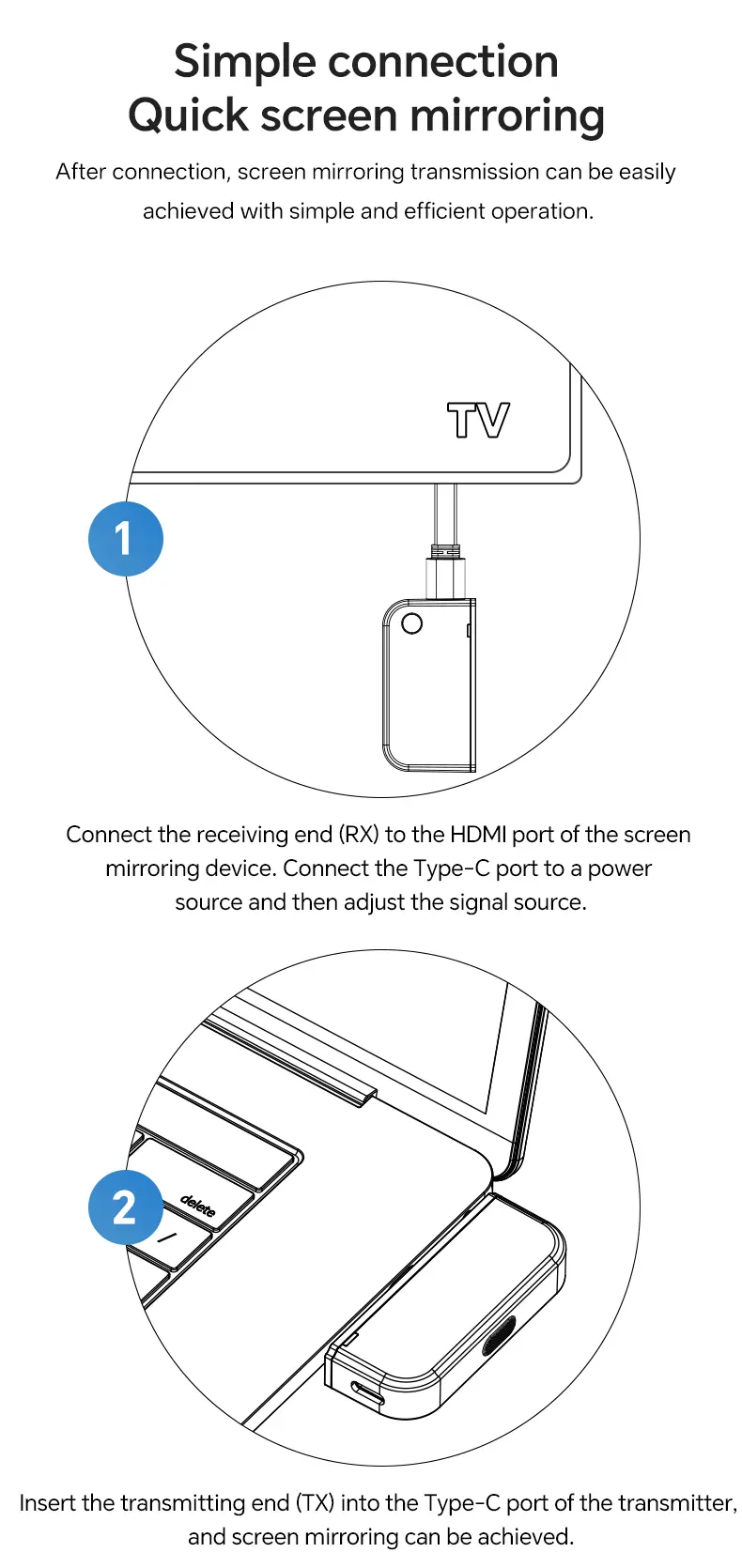 Simple connection
Quick screen mirroring

After connection, screen mirroring transmission can be easily achieved with simple and efficient operation.

TV

1

Connect the receiving end (RX) to the HDMI port of the screen mirroring device. Connect the Type-C port to a power source and then adjust the signal source.

2

delete

/

Insert the transmitting end (TX) into the Type-C port of the transmitter, and screen mirroring can be achieved.